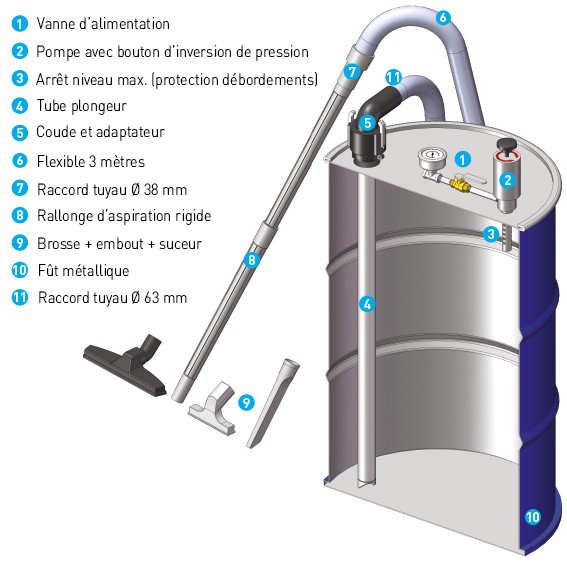 1 Vanne d'alimentation
2 Pompe avec bouton d'inversion de pression
3 Arrêt niveau max. (protection débordements)
4 Tube plongeur
5 Coude et adaptateur
6 Flexible 3 mètres
7 Raccord tuyau Ø 38 mm
8 Rallonge d'aspiration rigide
9 Brosse + embout + suceur
10 Fût métallique
11 Raccord tuyau Ø 63 mm

6
7
11
5
1
2
3
8
4
9
10